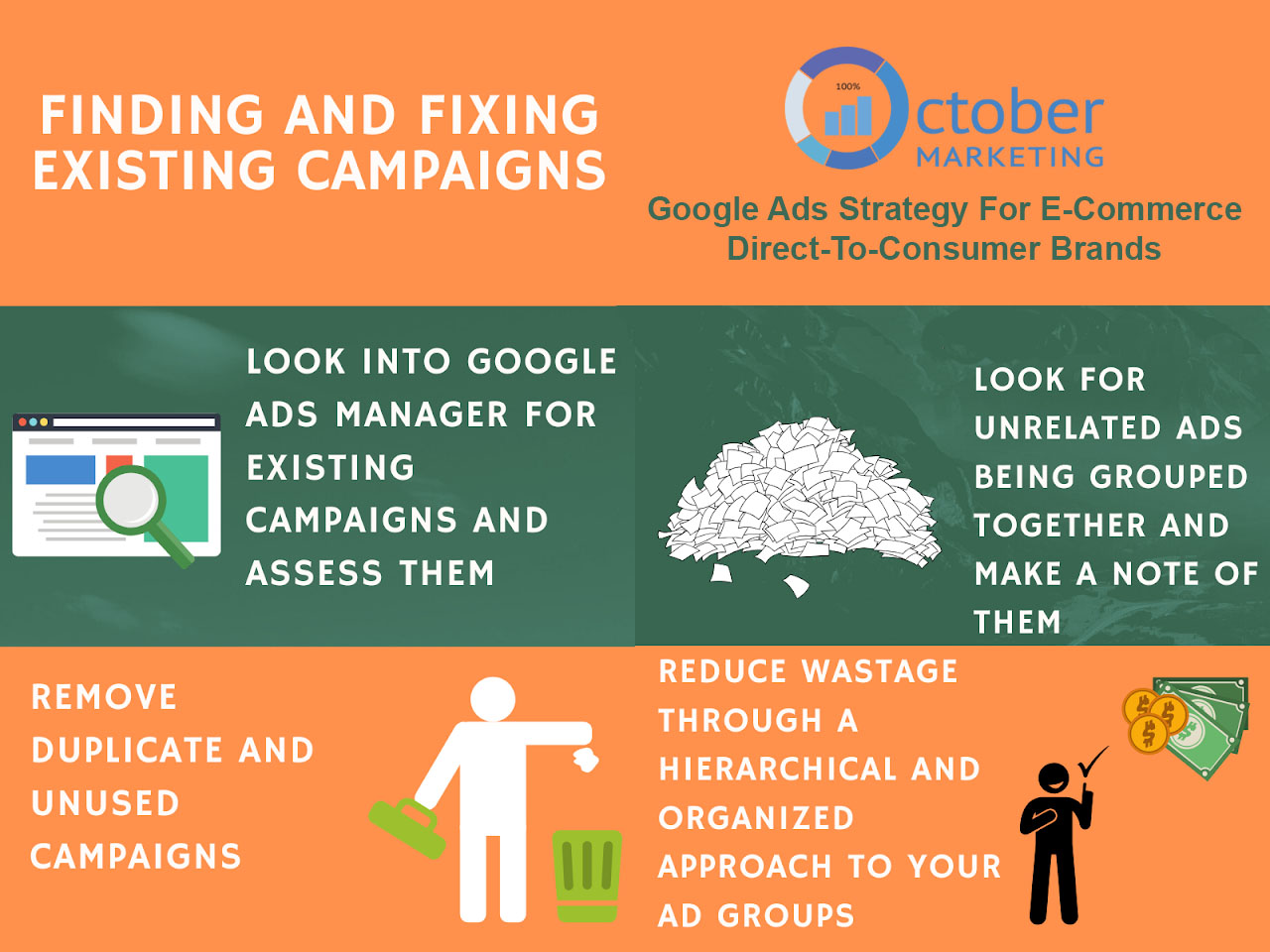 FINDING AND FIXING EXISTING CAMPAIGNS

100%

ctober
MARKETING

Google Ads Strategy For E-Commerce Direct-To-Consumer Brands

LOOK INTO GOOGLE ADS MANAGER FOR EXISTING CAMPAIGNS AND ASSESS THEM

LOOK FOR UNRELATED ADS BEING GROUPED TOGETHER AND MAKE A NOTE OF THEM

REMOVE DUPLICATE AND UNUSED CAMPAIGNS

REDUCE WASTAGE THROUGH A HIERARCHICAL AND ORGANIZED APPROACH TO YOUR AD GROUPS